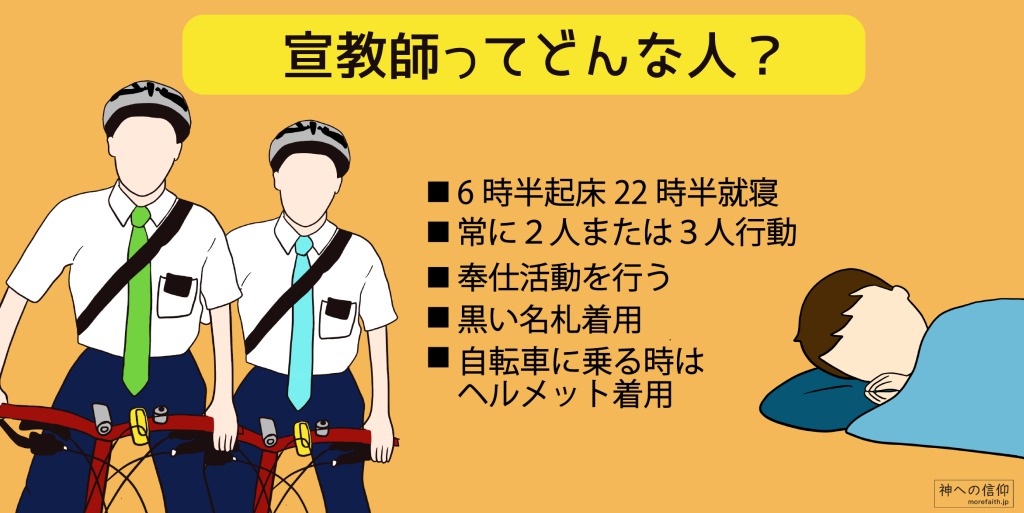 宣教師ってどんな人？

■ 6 時半起床 22 時半就寝
■ 常に 2 人または 3 人行動
■ 奉仕活動を行う
■ 黒い名札着用
■ 自転車に乗る時は ヘルメット着用

神への信仰
morefaith.jp